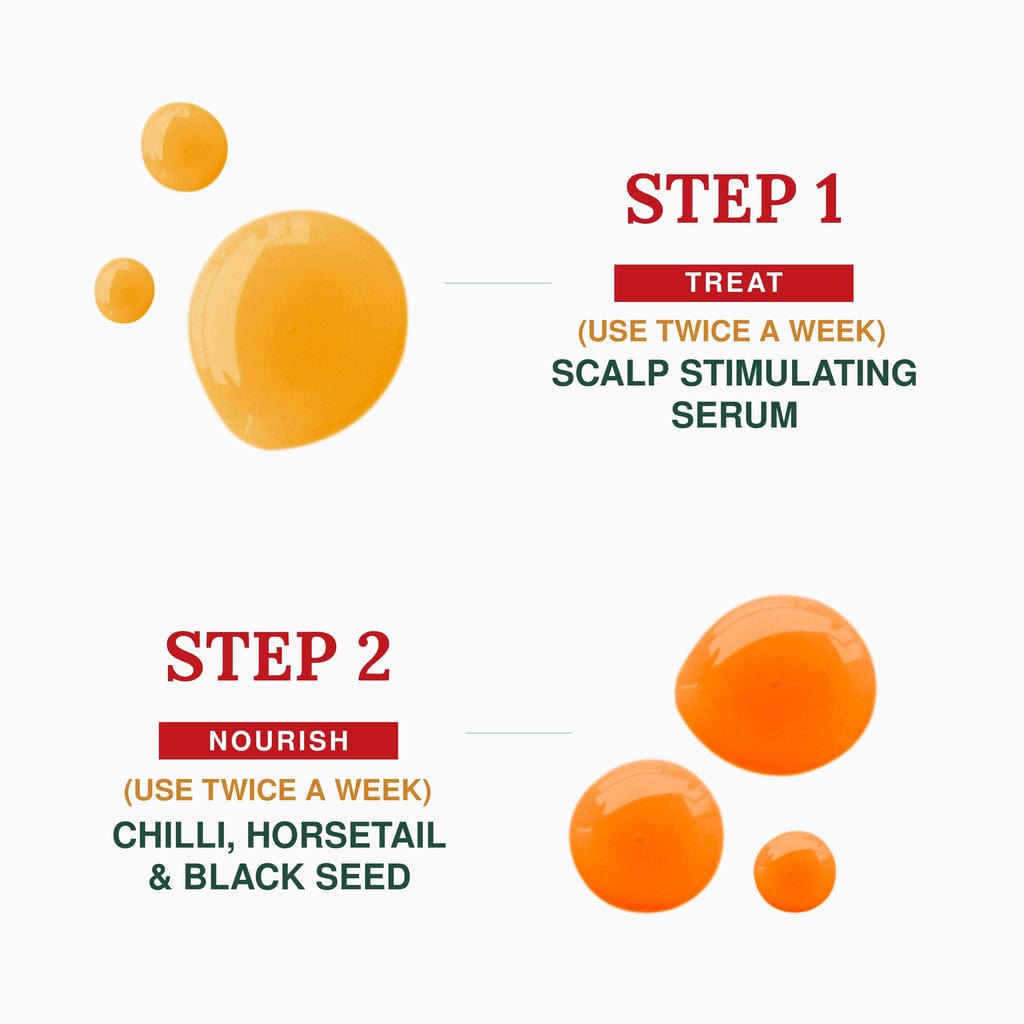 STEP 1

TREAT

(USE TWICE A WEEK)

SCALP STIMULATING SERUM

STEP 2

NOURISH

(USE TWICE A WEEK)

CHILLI, HORSETAIL & BLACK SEED