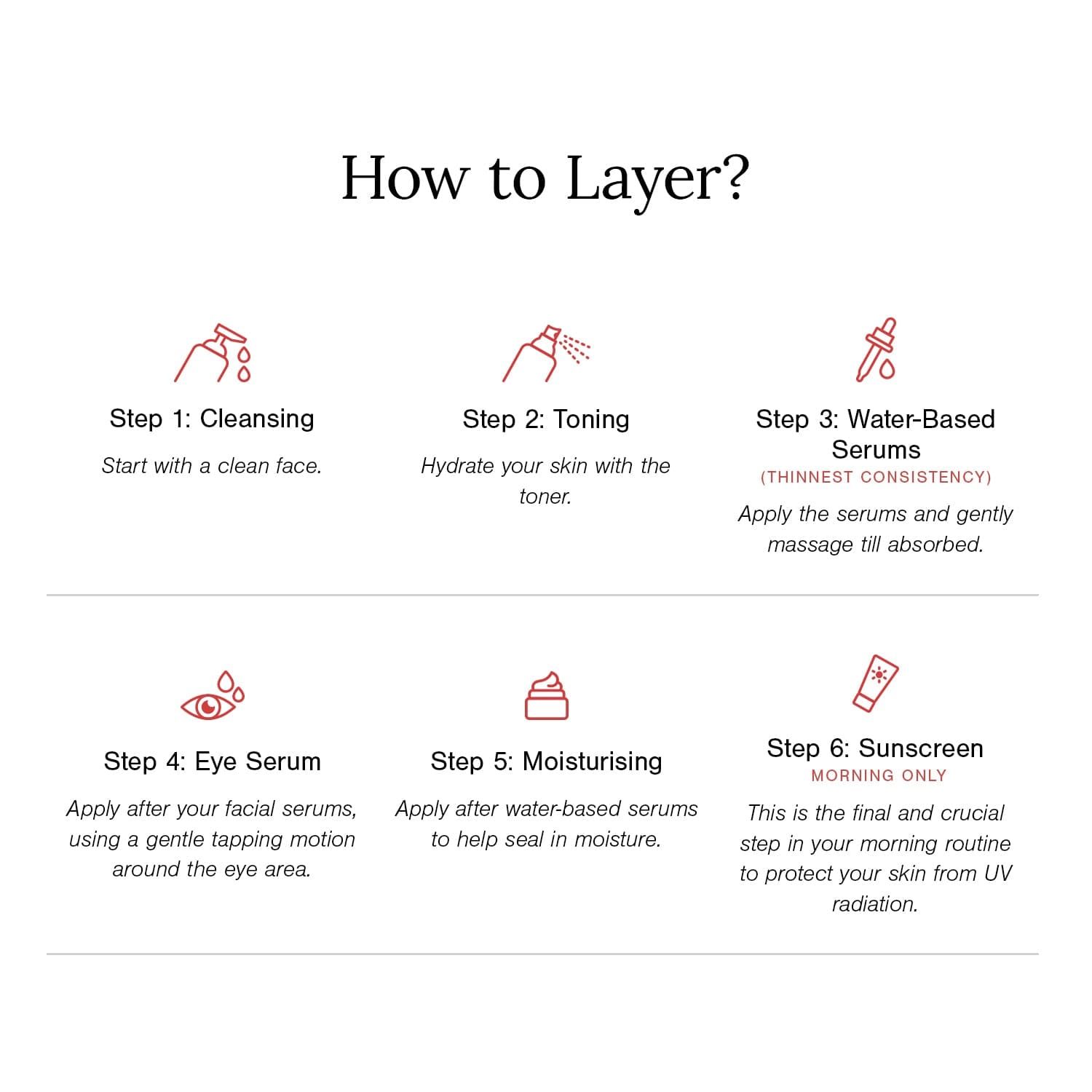 How to Layer?

Step 1: Cleansing

Start with a clean face.

Step 2: Toning

Hydrate your skin with the toner.

Step 3: Water-Based Serums

(THINNEST CONSISTENCY)

Apply the serums and gently massage till absorbed.

Step 4: Eye Serum

Apply after your facial serums, using a gentle tapping motion around the eye area.

Step 5: Moisturising

Apply after water-based serums to help seal in moisture.

Step 6: Sunscreen

MORNING ONLY

This is the final and crucial step in your morning routine to protect your skin from UV radiation.